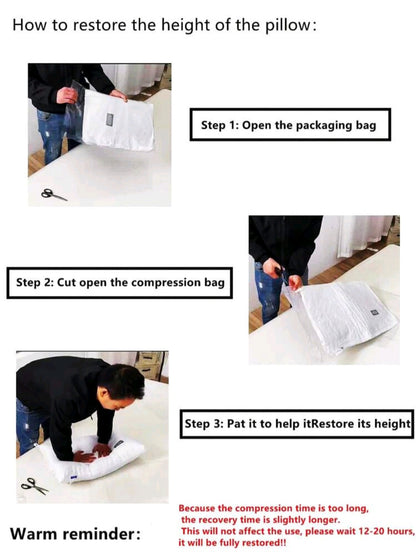 How to restore the height of the pillow:

Step 1: Open the packaging bag

Step 2: Cut open the compression bag

Step 3: Pat it to help itRestore its height

Warm reminder:

Because the compression time is too long, the recovery time is slightly longer. This will not affect the use, please wait 12-20 hours, it will be fully restored!!